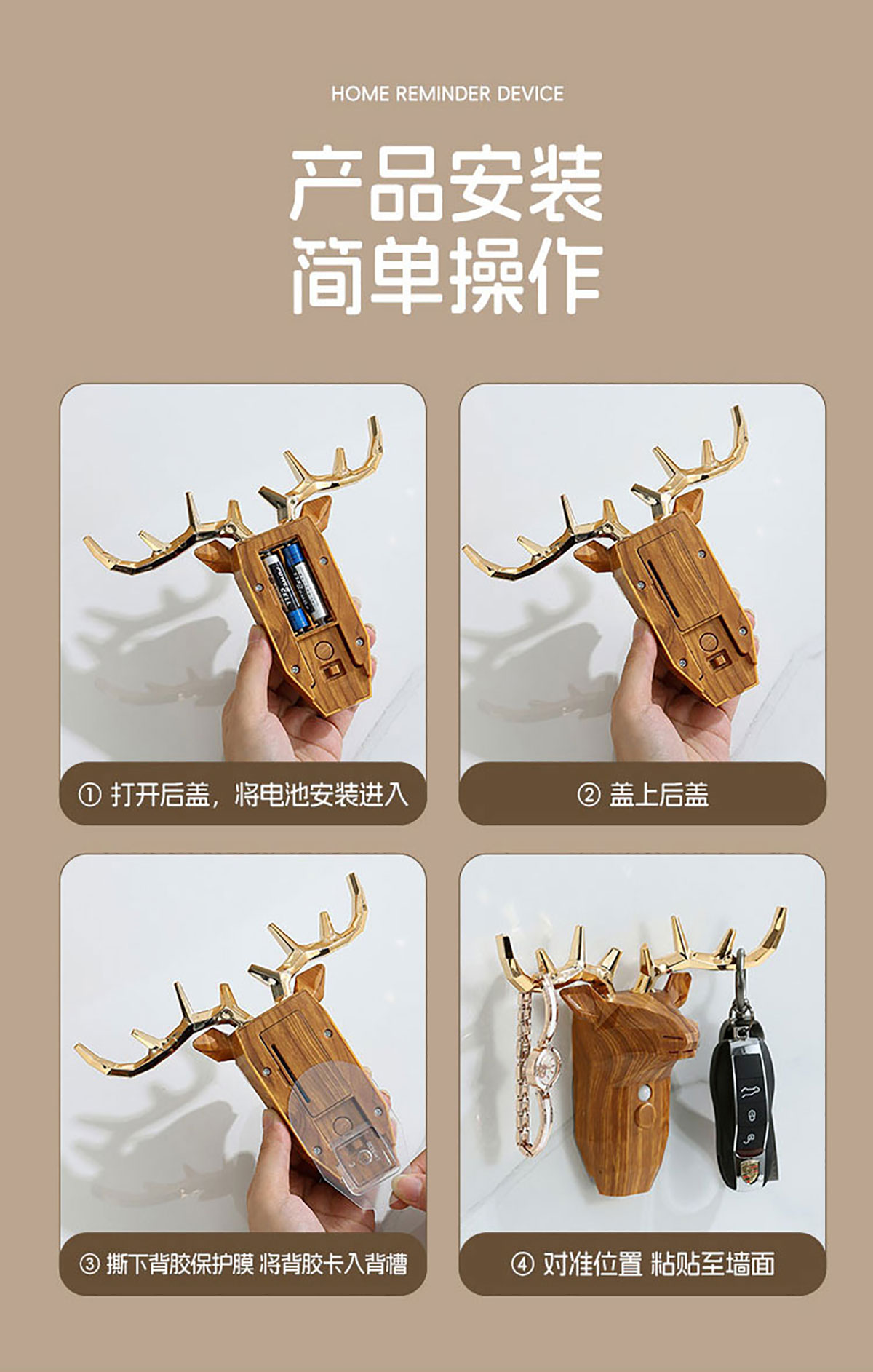 HOME REMINDER DEVICE

产品安装
简单操作

① 打开后盖，将电池安装进入

② 盖上后盖

③ 撕下背胶保护膜 将背胶卡入背槽

④ 对准位置 粘贴至墙面