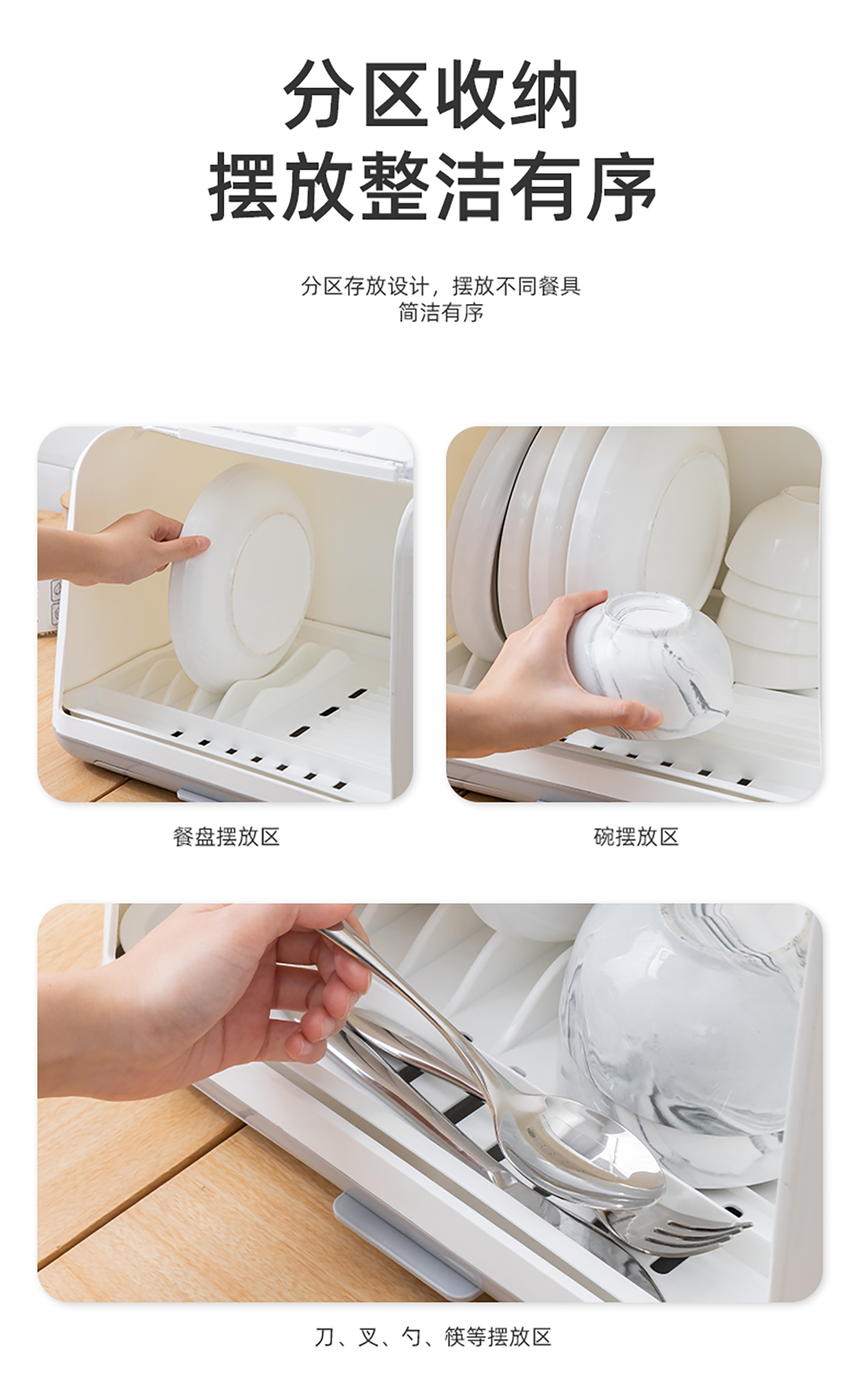 分区收纳
摆放整洁有序

分区存放设计，摆放不同餐具
简洁有序

餐盘摆放区

碗摆放区

刀、叉、勺、筷等摆放区